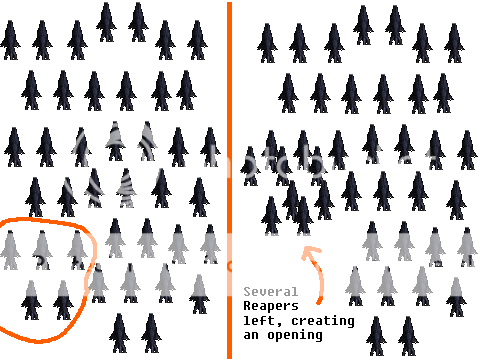 Several Reapers left, creating an opening